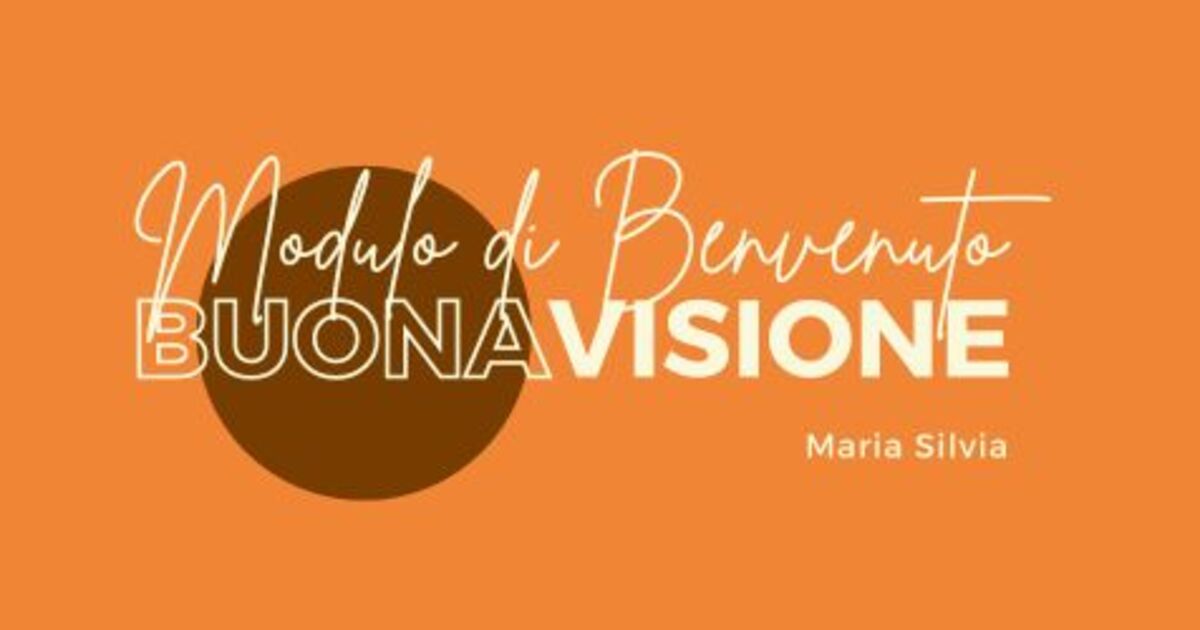 Modulo di Benvenuto
BUONAVISIONE

Maria Silvia